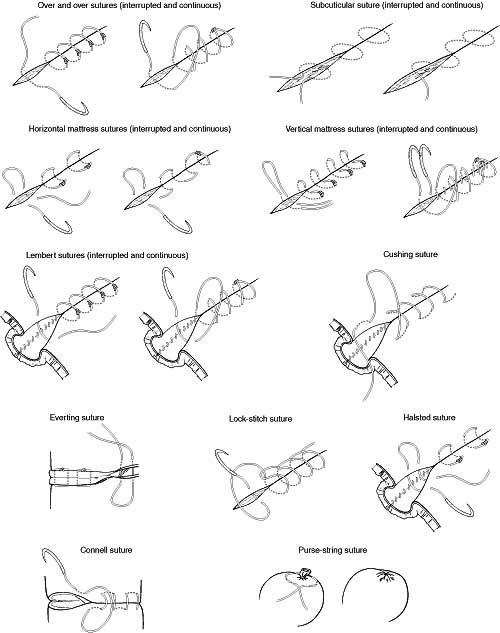 Over and over sutures (interrupted and continuous)

Subcuticular suture (interrupted and continuous)

Horizontal mattress sutures (interrupted and continuous)

Vertical mattress sutures (interrupted and continuous)

Lembert sutures (interrupted and continuous)

Cushing suture

Everting suture

Lock-stitch suture

Halsted suture

Connell suture

Purse-string suture