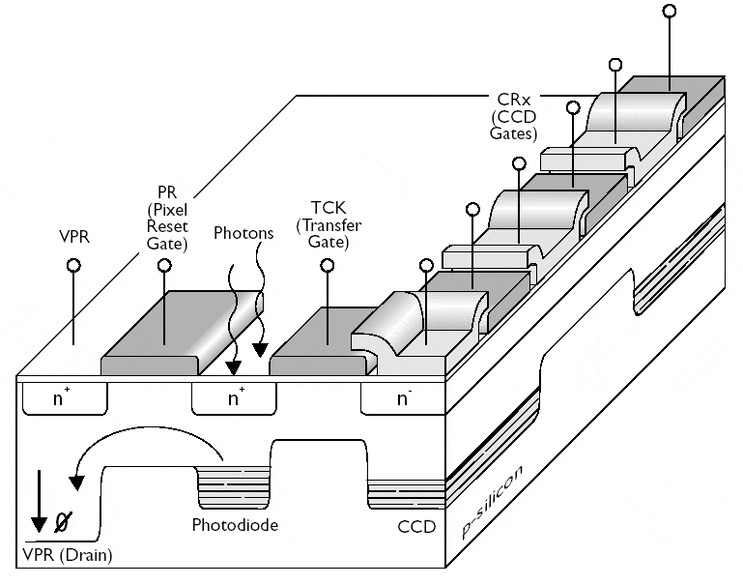 CRx
(CCD
Gates)

VPR

PR
(Pixel
Reset
Gate)

Photons

TCK
(Transfer
Gate)

$n^+$

$n^+$

$n^-$

$\phi$

VPR (Drain)

Photodiode

CCD

p-silicon